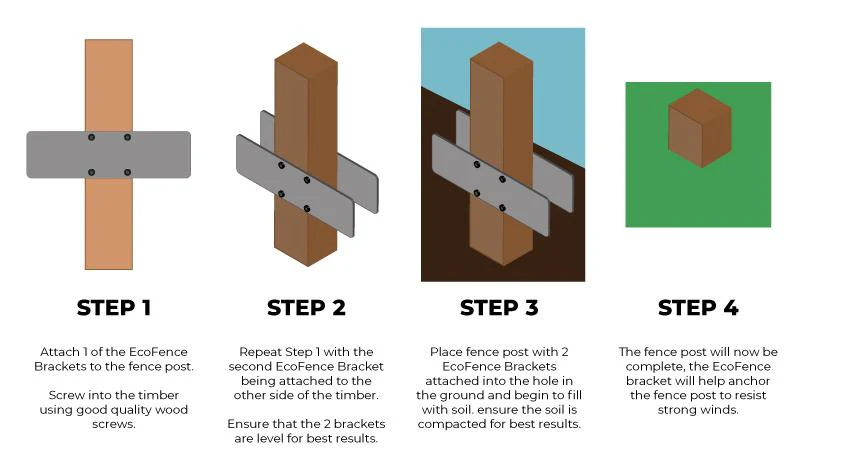 STEP 1

Attach 1 of the EcoFence Brackets to the fence post.

Screw into the timber using good quality wood screws.

STEP 2

Repeat Step 1 with the second EcoFence Bracket being attached to the other side of the timber.

Ensure that the 2 brackets are level for best results.

STEP 3

Place fence post with 2 EcoFence Brackets attached into the hole in the ground and begin to fill with soil. ensure the soil is compacted for best results.

STEP 4

The fence post will now be complete, the EcoFence bracket will help anchor the fence post to resist strong winds.